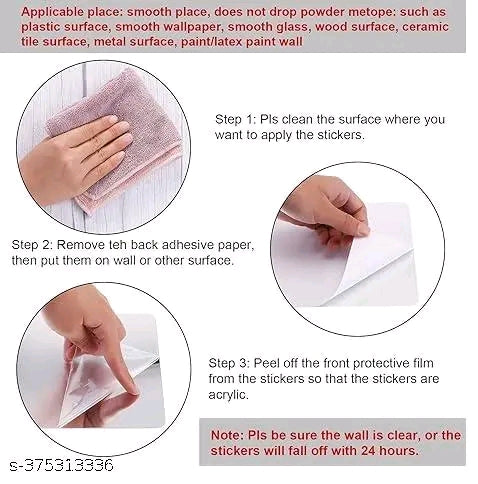 Applicable place: smooth place, does not drop powder metope: such as plastic surface, smooth wallpaper, smooth glass, wood surface, ceramic tile surface, metal surface, paint/latex paint wall

Step 1: Pls clean the surface where you want to apply the stickers.

Step 2: Remove teh back adhesive paper, then put them on wall or other surface.

Step 3: Peel off the front protective film from the stickers so that the stickers are acrylic.

Note: Pls be sure the wall is clear, or the stickers will fall off with 24 hours.

s-375313336